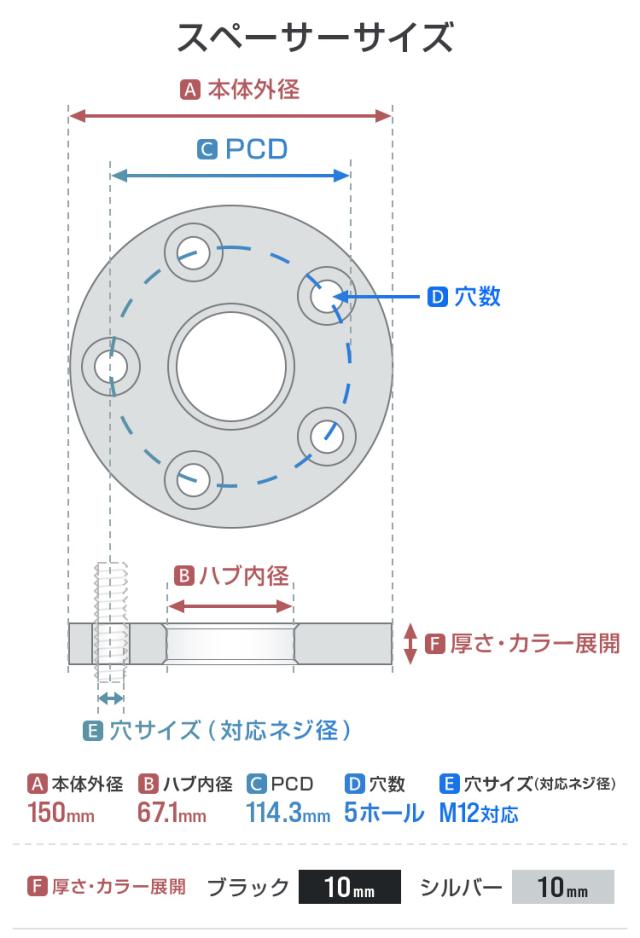 スペーサーサイズ

A 本体外径

C PCD

D 穴数

B ハブ内径

F 厚さ・カラー展開

E 穴サイズ（対応ネジ径）

A 本体外径 150mm

B ハブ内径 67.1mm

C PCD 114.3mm

D 穴数 5ホール

E 穴サイズ(対応ネジ径) M12対応

F 厚さ・カラー展開 ブラック 10mm シルバー 10mm