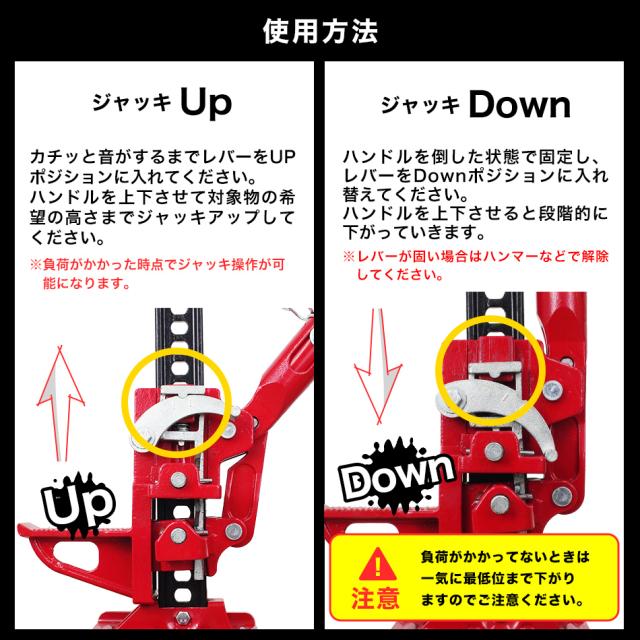 使用方法

ジャッキ Up

カチッと音がするまでレバーをUPポジションに入れてください。
ハンドルを上下させて対象物の希望の高さまでジャッキアップしてください。

※負荷がかかった時点でジャッキ操作が可能になります。

Up

ジャッキ Down

ハンドルを倒した状態で固定し、レバーをDownポジションに入れ替えてください。
ハンドルを上下させると段階的に下がっていきます。

※レバーが固い場合はハンマーなどで解除してください。

Down

注意

負荷がかかってないときは一気に最低位まで下がりますのでご注意ください。