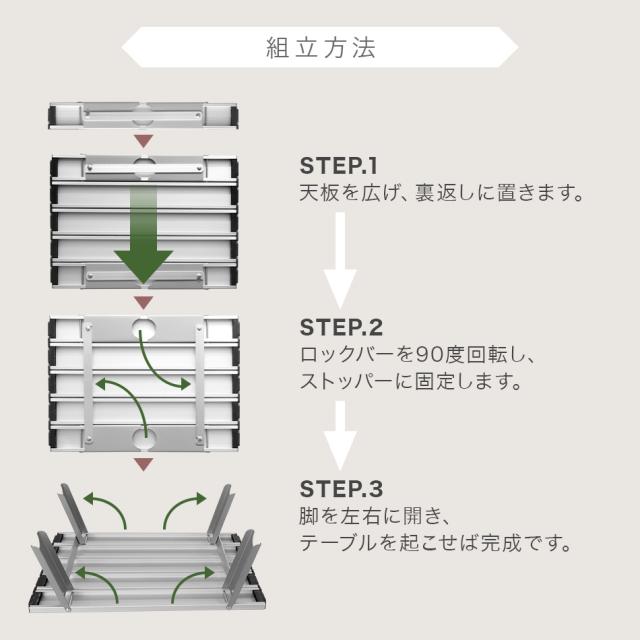 組立方法

STEP.1
天板を広げ、裏返しに置きます。

STEP.2
ロックバーを90度回転し、ストッパーに固定します。

STEP.3
脚を左右に開き、テーブルを起こせば完成です。