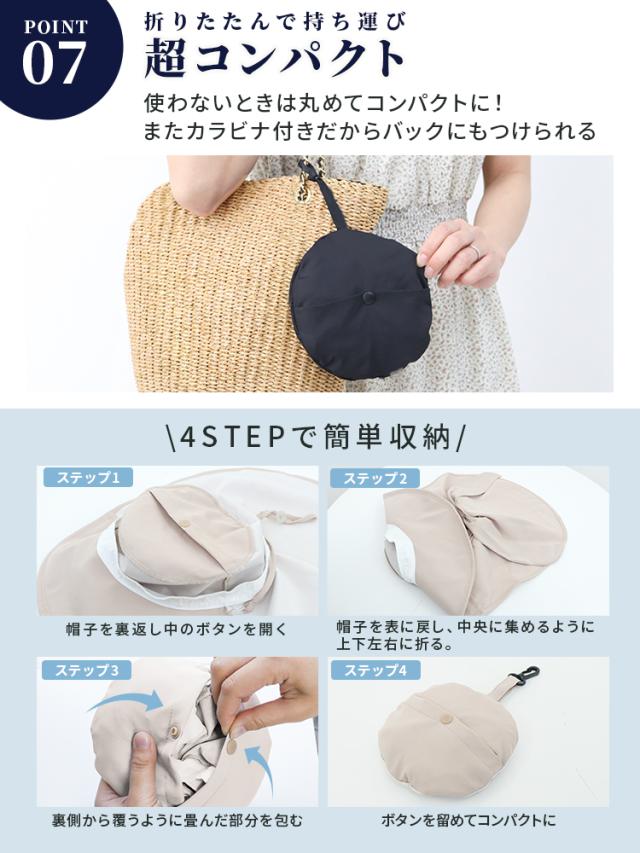 POINT 07

折りたたんで持ち運び
超コンパクト

使わないときは丸めてコンパクトに！
またカラビナ付きだからバックにもつけられる

\4STEPで簡単収納/

ステップ1
帽子を裏返し中のボタンを開く

ステップ2
帽子を表に戻し、中央に集めるように上下左右に折る。

ステップ3
裏側から覆うように畳んだ部分を包む

ステップ4
ボタンを留めてコンパクトに