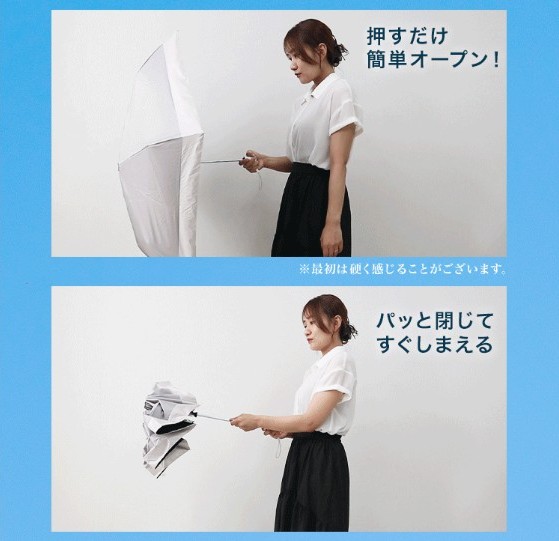 押すだけ
簡単オープン！

※最初は硬く感じることがございます。

パッと閉じて
すぐしまえる