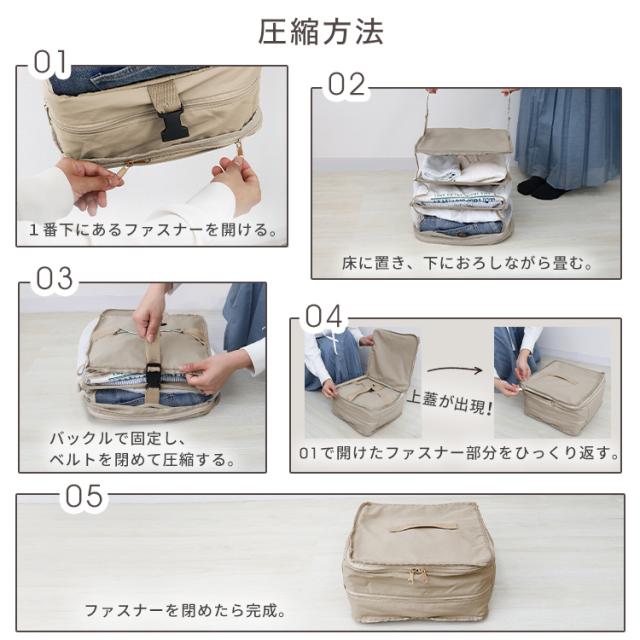 圧縮方法

01
１番下にあるファスナーを開ける。

02
床に置き、下におろしながら畳む。

03
バックルで固定し、ベルトを閉めて圧縮する。

04
上蓋が出現!
01で開けたファスナー部分をひっくり返す。

05
ファスナーを閉めたら完成。