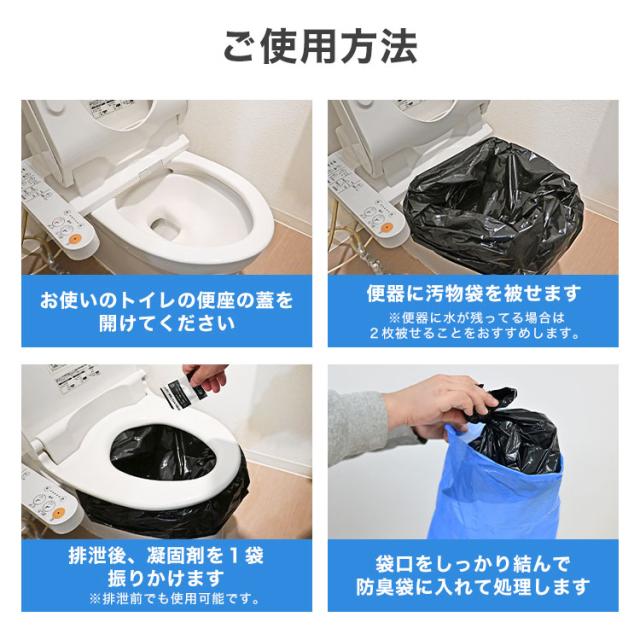 ご使用方法

お使いのトイレの便座の蓋を開けてください

便器に汚物袋を被せます
※便器に水が残ってる場合は２枚被せることをおすすめします。

排泄後、凝固剤を１袋振りかけます
※排泄前でも使用可能です。

袋口をしっかり結んで防臭袋に入れて処理します