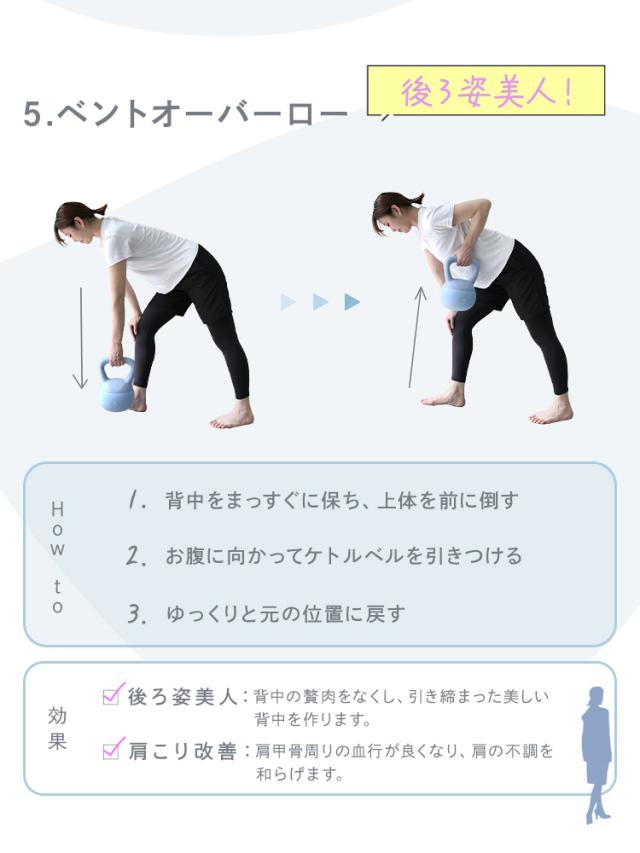 5.ベントオーバーロー

後ろ姿美人!

How to

1. 背中をまっすぐに保ち、上体を前に倒す

2. お腹に向かってケトルベルを引きつける

3. ゆっくりと元の位置に戻す

効果

後ろ姿美人：背中の贅肉をなくし、引き締まった美しい背中を作ります。

肩こり改善：肩甲骨周りの血行が良くなり、肩の不調を和らげます。