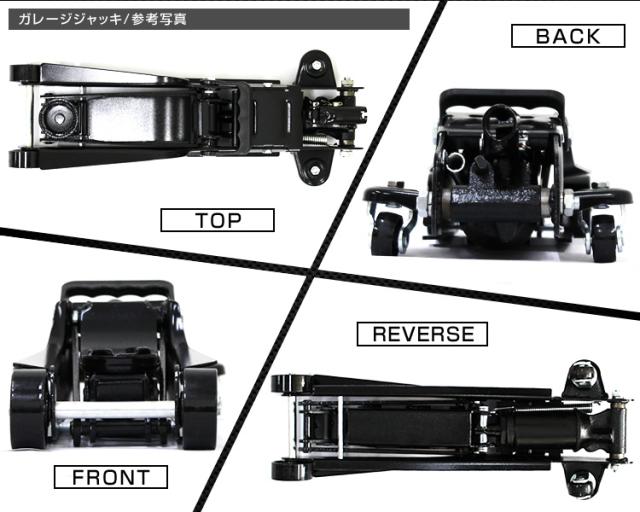 ガレージジャッキ/参考写真

BACK

TOP

REVERSE

FRONT