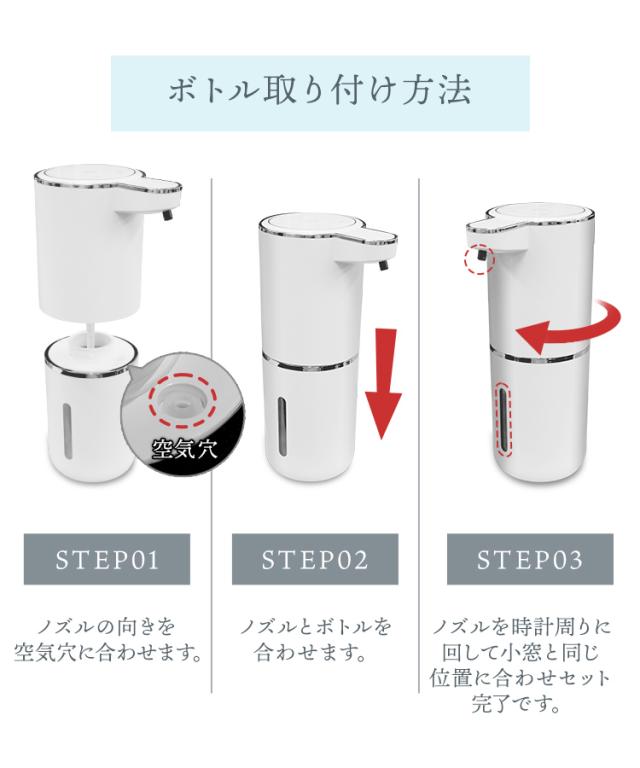 ボトル取り付け方法

空気穴

STEP01

ノズルの向きを空気穴に合わせます。

STEP02

ノズルとボトルを合わせます。

STEP03

ノズルを時計周りに回して小窓と同じ位置に合わせセット完了です。