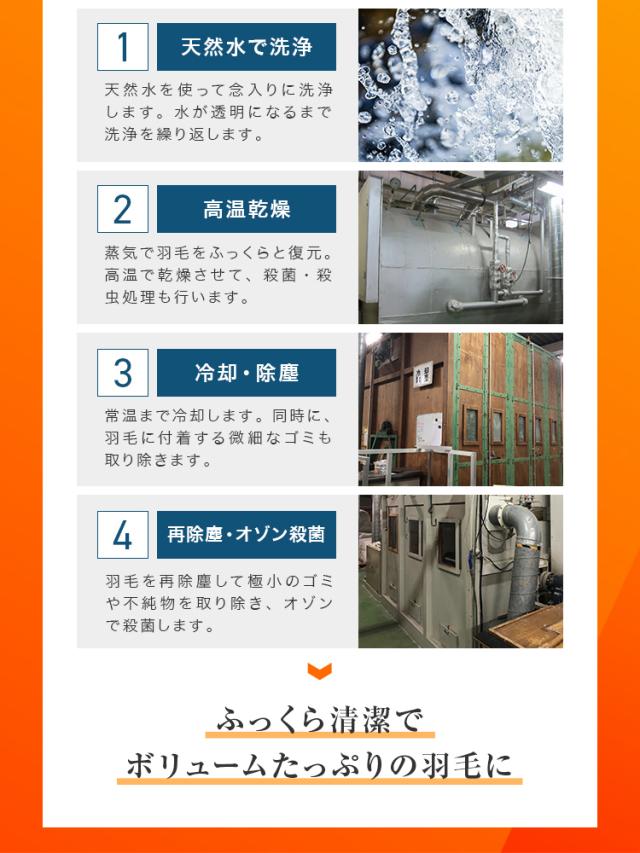 1 天然水で洗浄

天然水を使って念入りに洗浄します。水が透明になるまで洗浄を繰り返します。

2 高温乾燥

蒸気で羽毛をふっくらと復元。高温で乾燥させて、殺菌・殺虫処理も行います。

3 冷却・除塵

常温まで冷却します。同時に、羽毛に付着する微細なゴミも取り除きます。

4 再除塵・オゾン殺菌

羽毛を再除塵して極小のゴミや不純物を取り除き、オゾンで殺菌します。

ふっくら清潔で
ボリュームたっぷりの羽毛に