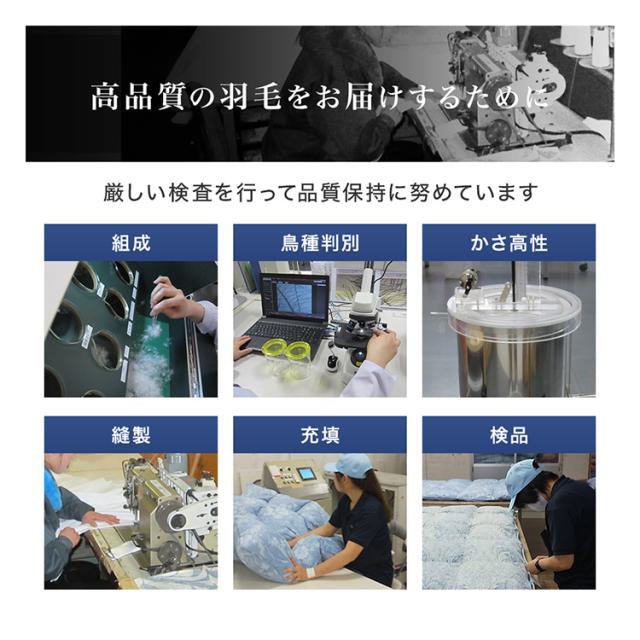 高品質の羽毛をお届けするために

厳しい検査を行って品質保持に努めています

組成

鳥種判別

かさ高性

縫製

充填

検品