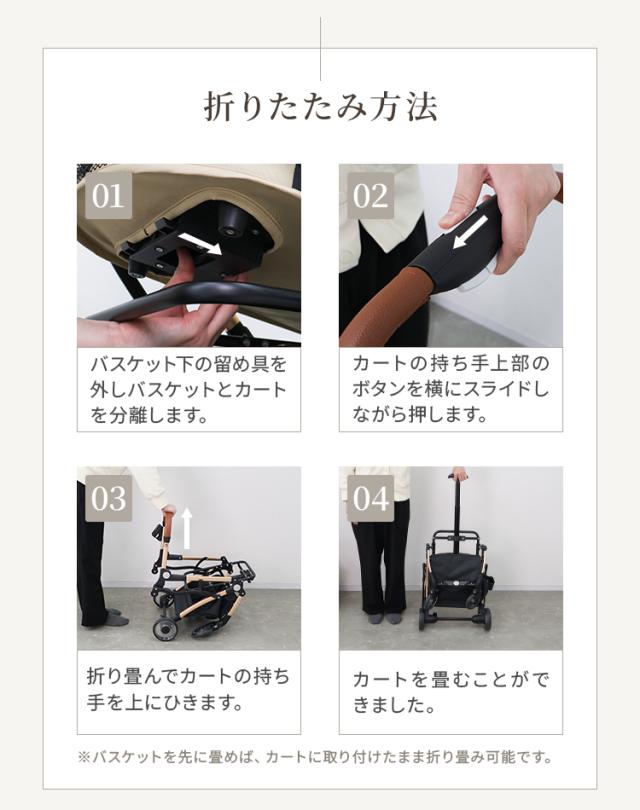 折りたたみ方法

01

バスケット下の留め具を外しバスケットとカートを分離します。

02

カートの持ち手上部のボタンを横にスライドしながら押します。

03

折り畳んでカートの持ち手を上にひきます。

04

カートを畳むことができました。

※バスケットを先に畳めば、カートに取り付けたまま折り畳み可能です。