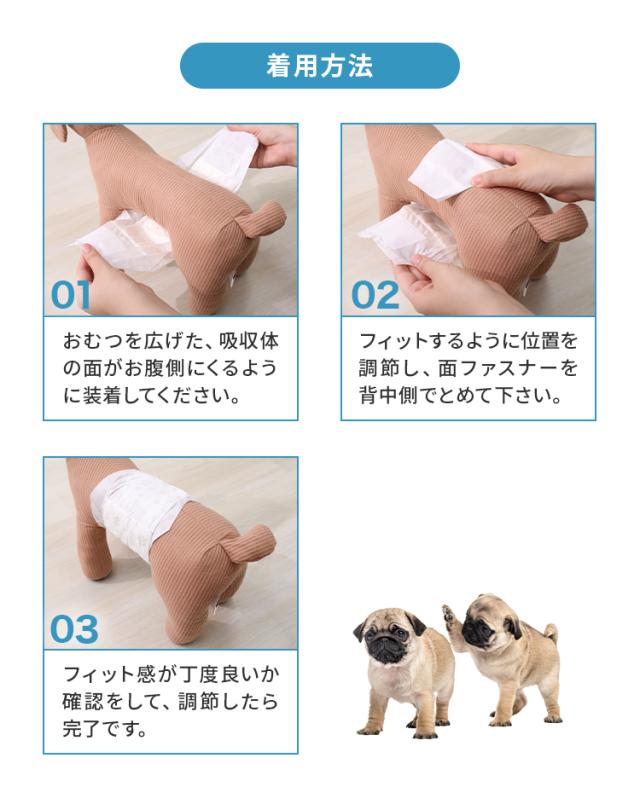 着用方法

01

おむつを広げた、吸収体の面がお腹側にくるように装着してください。

02

フィットするように位置を調節し、面ファスナーを背中側でとめて下さい。

03

フィット感が丁度良いか確認をして、調節したら完了です。