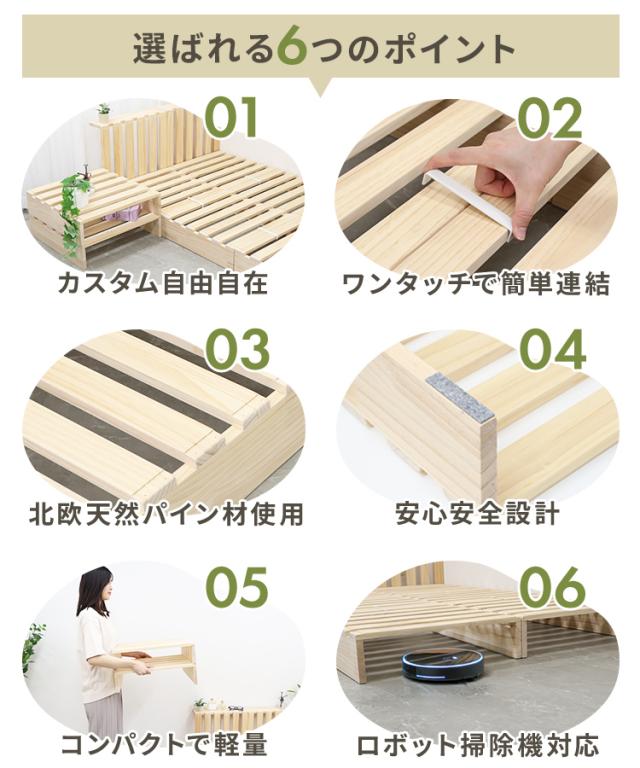 選ばれる6つのポイント

01

カスタム自由自在

02

ワンタッチで簡単連結

03

北欧天然パイン材使用

04

安心安全設計

05

コンパクトで軽量

06

ロボット掃除機対応