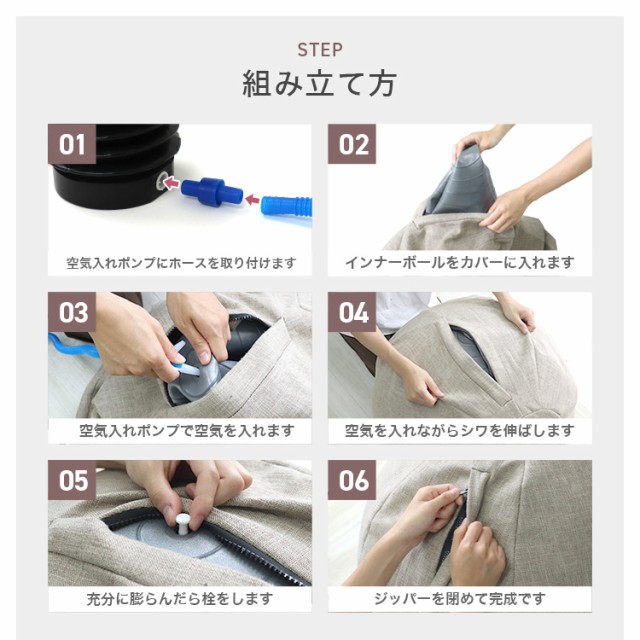 STEP
組み立て方

01
空気入れポンプにホースを取り付けます

02
インナーボールをカバーに入れます

03
空気入れポンプで空気を入れます

04
空気を入れながらシワを伸ばします

05
充分に膨らんだら栓をします

06
ジッパーを閉めて完成です