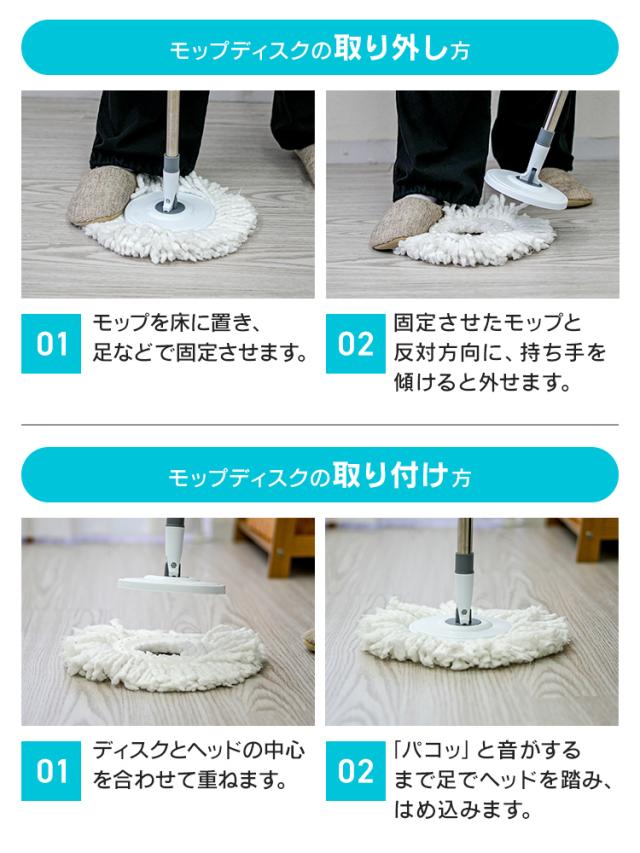 モップディスクの取り外し方

01 モップを床に置き、足などで固定させます。

02 固定させたモップと反対方向に、持ち手を傾けると外せます。

モップディスクの取り付け方

01 ディスクとヘッドの中心を合わせて重ねます。

02 「パコッ」と音がするまで足でヘッドを踏み、はめ込みます。