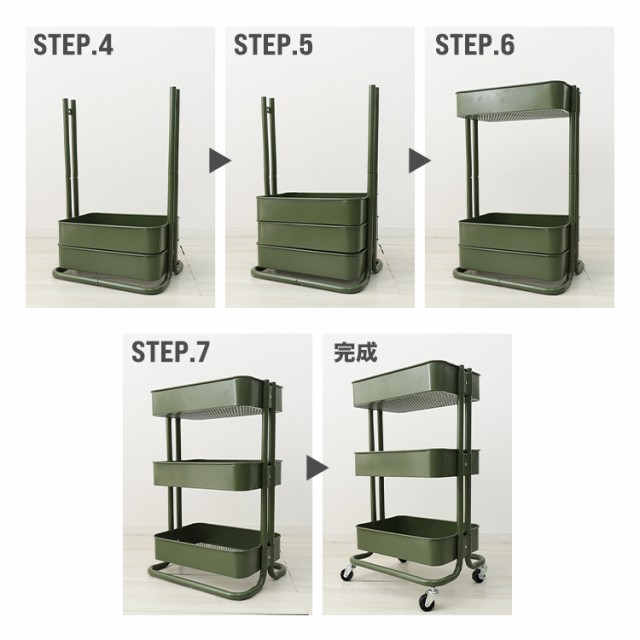 STEP.4

STEP.5

STEP.6

STEP.7

完成