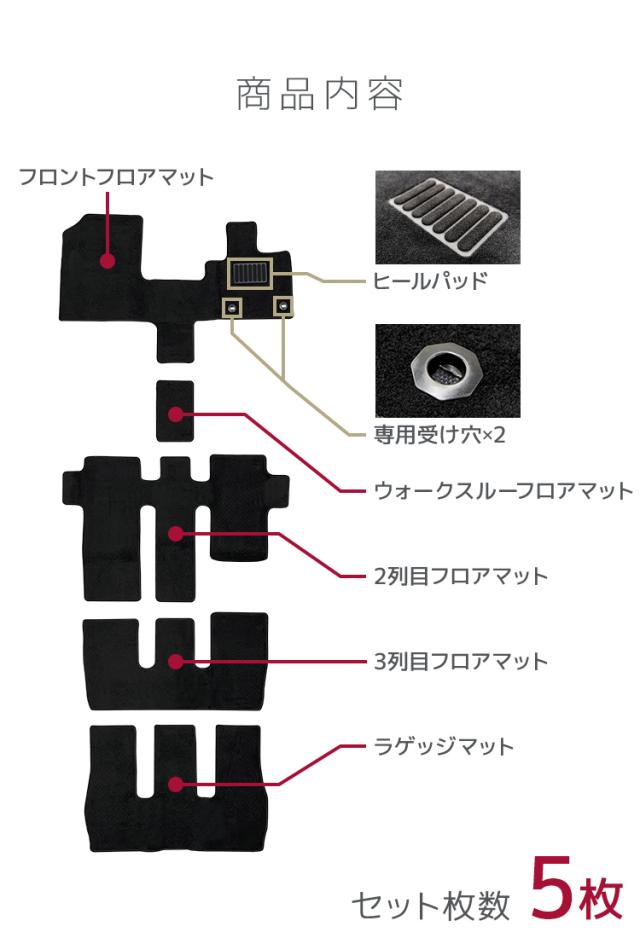 商品内容

フロントフロアマット

ヒールパッド

専用受け穴×2

ウォークスルーフロアマット

2列目フロアマット

3列目フロアマット

ラゲッジマット

セット枚数 5枚