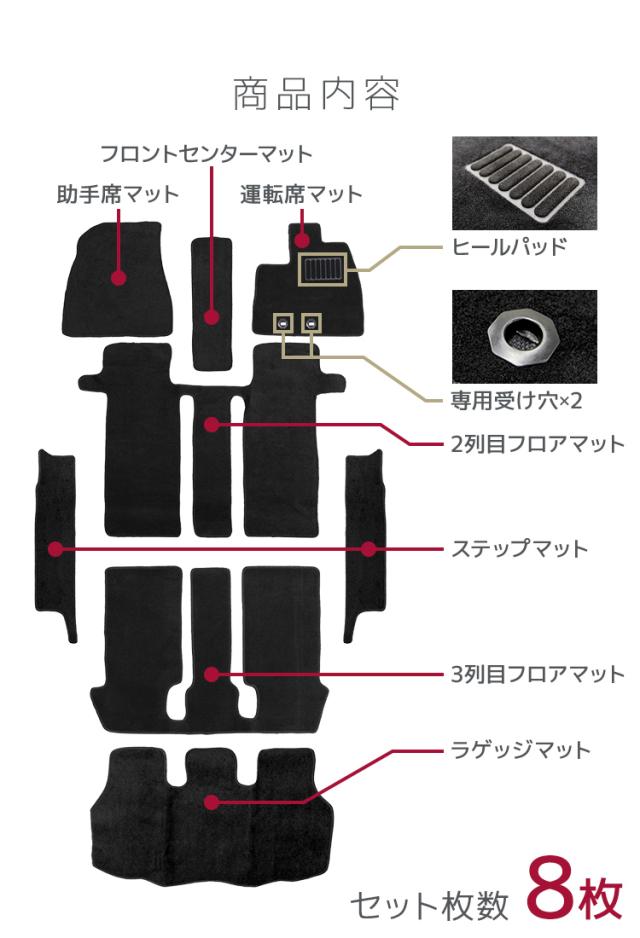 商品内容

フロントセンターマット

助手席マット

運転席マット

ヒールパッド

専用受け穴×2

2列目フロアマット

ステップマット

3列目フロアマット

ラゲッジマット

セット枚数 8枚