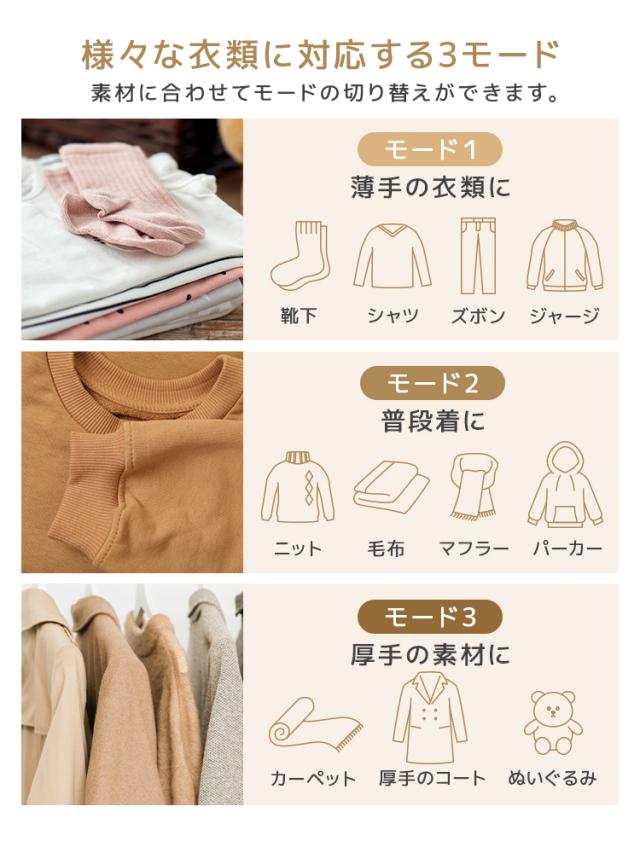 様々な衣類に対応する3モード
素材に合わせてモードの切り替えができます。

モード1
薄手の衣類に
靴下 シャツ ズボン ジャージ

モード2
普段着に
ニット 毛布 マフラー パーカー

モード3
厚手の素材に
カーペット 厚手のコート ぬいぐるみ