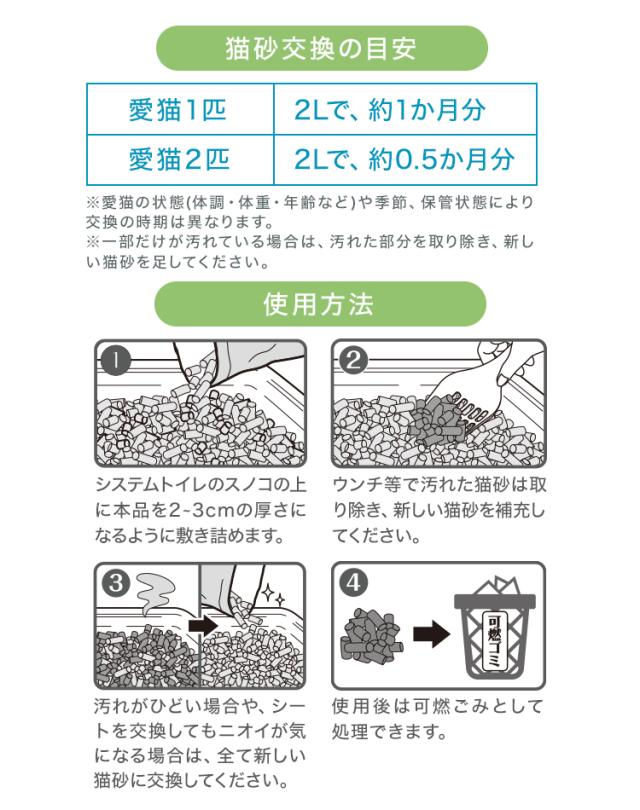 猫砂交換の目安

| 愛猫1匹 | 2Lで、約1か月分 |
|---|---|
| 愛猫2匹 | 2Lで、約0.5か月分 |

※愛猫の状態(体調・体重・年齢など)や季節、保管状態により交換の時期は異なります。
※一部だけが汚れている場合は、汚れた部分を取り除き、新しい猫砂を足してください。

使用方法

1
システムトイレのスノコの上に本品を2~3cmの厚さになるように敷き詰めます。

2
ウンチ等で汚れた猫砂は取り除き、新しい猫砂を補充してください。

3
汚れがひどい場合や、シートを交換してもニオイが気になる場合は、全て新しい猫砂に交換してください。

4
可燃ゴミ
使用後は可燃ごみとして処理できます。