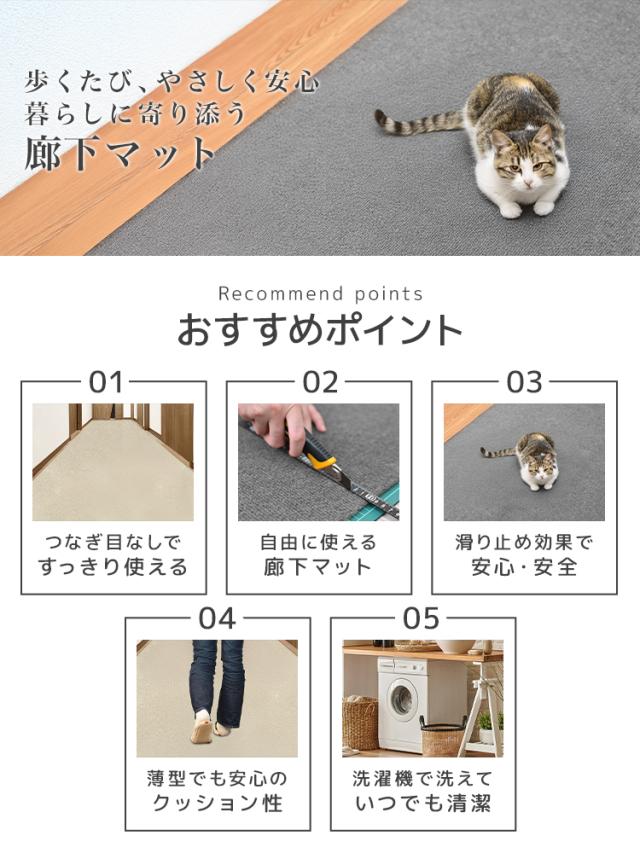 歩くたび、やさしく安心
暮らしに寄り添う
廊下マット

Recommend points
おすすめポイント

01
つなぎ目なしで
すっきり使える

02
自由に使える
廊下マット

03
滑り止め効果で
安心・安全

04
薄型でも安心の
クッション性

05
洗濯機で洗えて
いつでも清潔