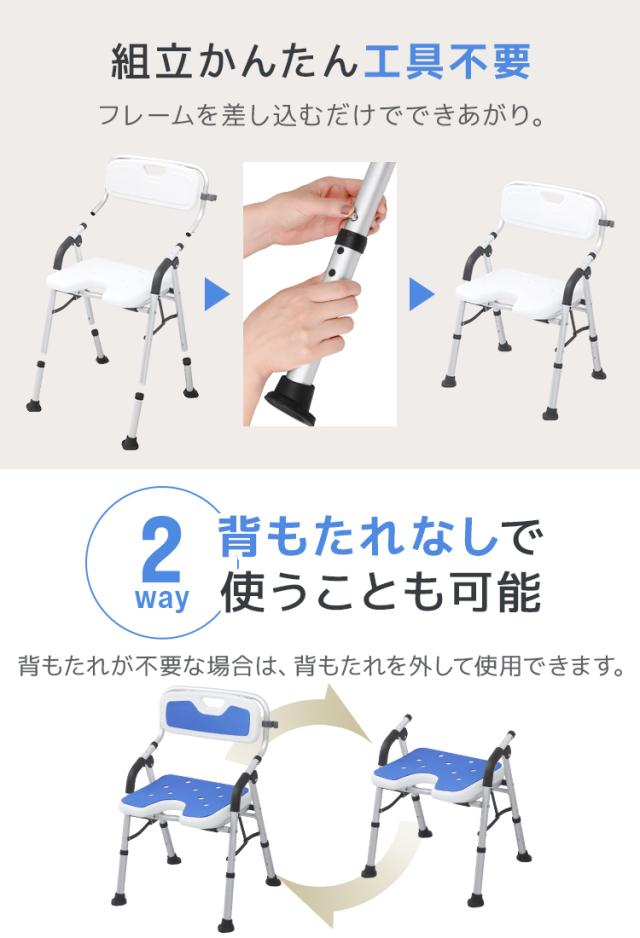 組立かんたん工具不要

フレームを差し込むだけでできあがり。

2 way

背もたれなしで使うことも可能

背もたれが不要な場合は、背もたれを外して使用できます。