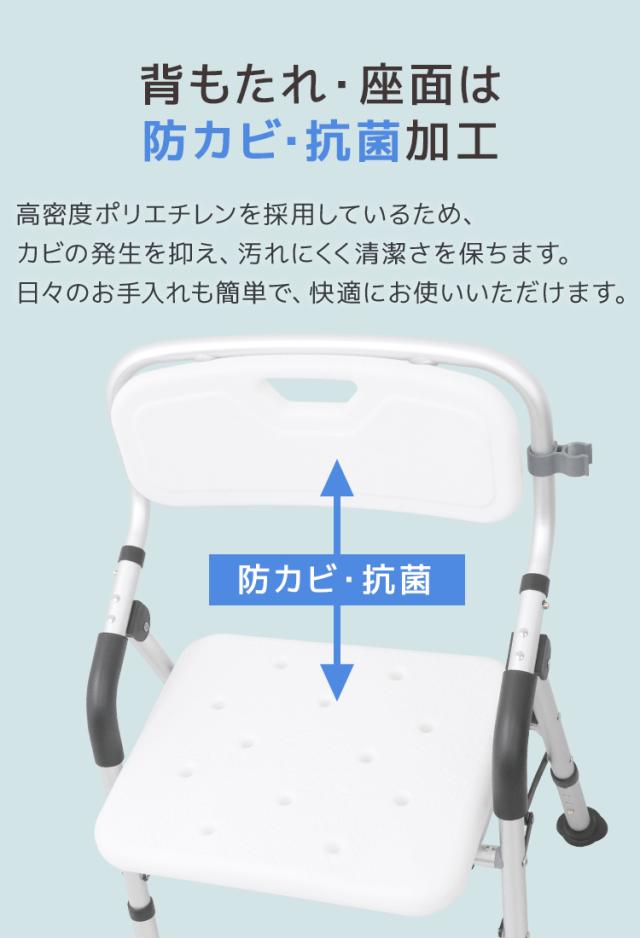 背もたれ･座面は
防カビ･抗菌加工

高密度ポリエチレンを採用しているため、
カビの発生を抑え、汚れにくく清潔さを保ちます。
日々のお手入れも簡単で、快適にお使いいただけます。

防カビ･抗菌