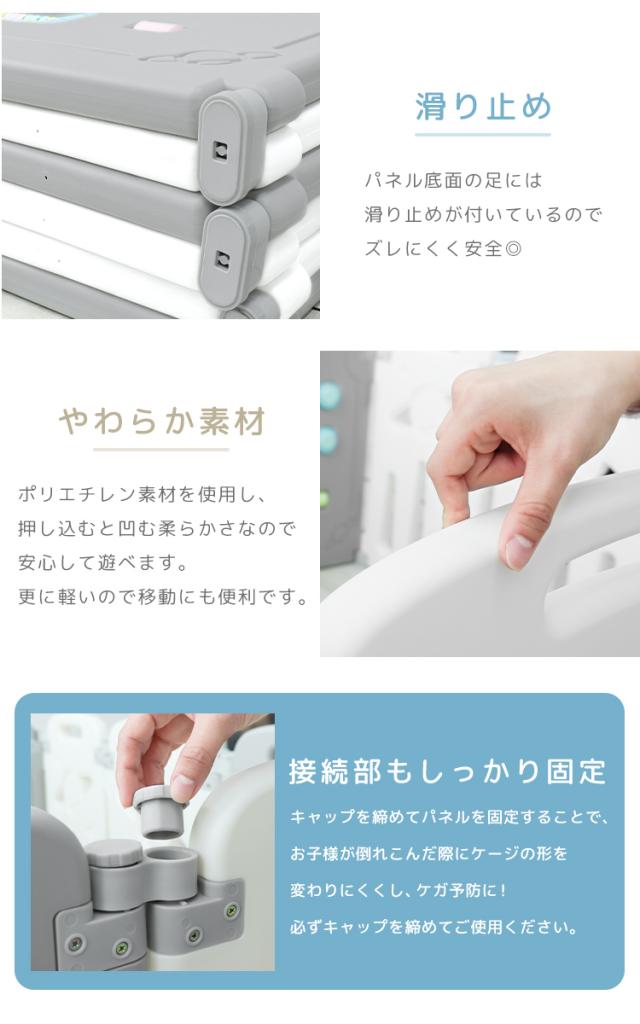 滑り止め

パネル底面の足には
滑り止めが付いているので
ズレにくく安全◎

やわらか素材

ポリエチレン素材を使用し、
押し込むと凹む柔らかさなので
安心して遊べます。
更に軽いので移動にも便利です。

接続部もしっかり固定

キャップを締めてパネルを固定することで、
お子様が倒れこんだ際にケージの形を
変わりにくくし、ケガ予防に！
必ずキャップを締めてご使用ください。