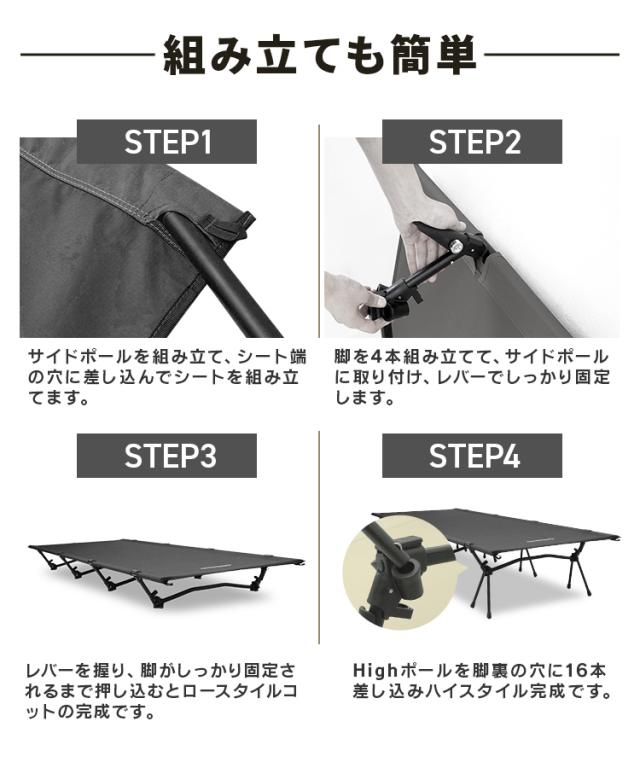 組み立ても簡単

STEP1

サイドポールを組み立て、シート端の穴に差し込んでシートを組み立てます。

STEP2

脚を4本組み立てて、サイドポールに取り付け、レバーでしっかり固定します。

STEP3

レバーを握り、脚がしっかり固定されるまで押し込むとロースタイルコットの完成です。

STEP4

Highポールを脚裏の穴に16本差し込みハイスタイル完成です。