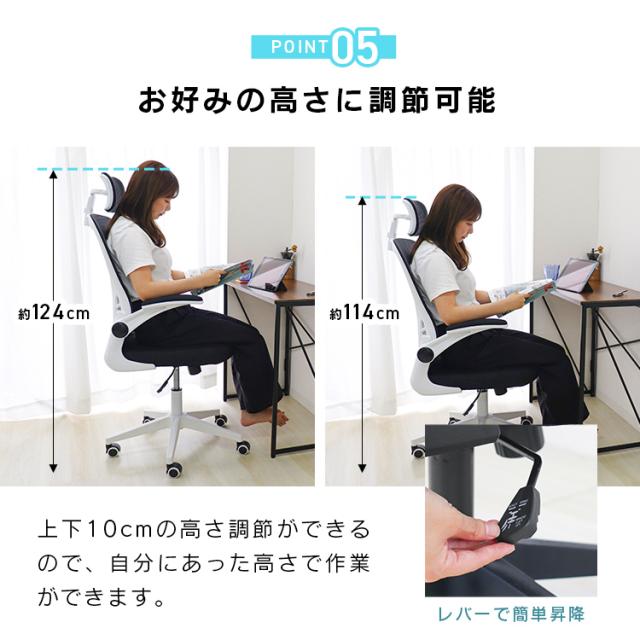 POINT 05

お好みの高さに調節可能

約124cm

約114cm

上下10cmの高さ調節ができるので、自分にあった高さで作業ができます。

レバーで簡単昇降