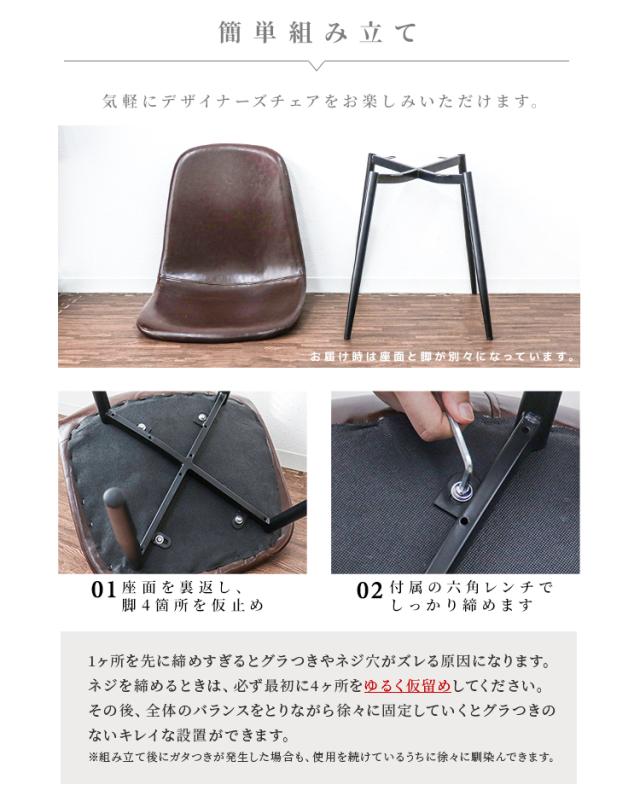 簡単組み立て

気軽にデザイナーズチェアをお楽しみいただけます。

お届け時は座面と脚が別々になっています。

01 座面を裏返し、脚4箇所を仮止め

02 付属の六角レンチでしっかり締めます

1ヶ所を先に締めすぎるとグラつきやネジ穴がズレる原因になります。ネジを締めるときは、必ず最初に4ヶ所をゆるく仮留めしてください。その後、全体のバランスをとりながら徐々に固定していくとグラつきのないキレイな設置ができます。

※組み立て後にガタつきが発生した場合も、使用を続けているうちに徐々に馴染んできます。