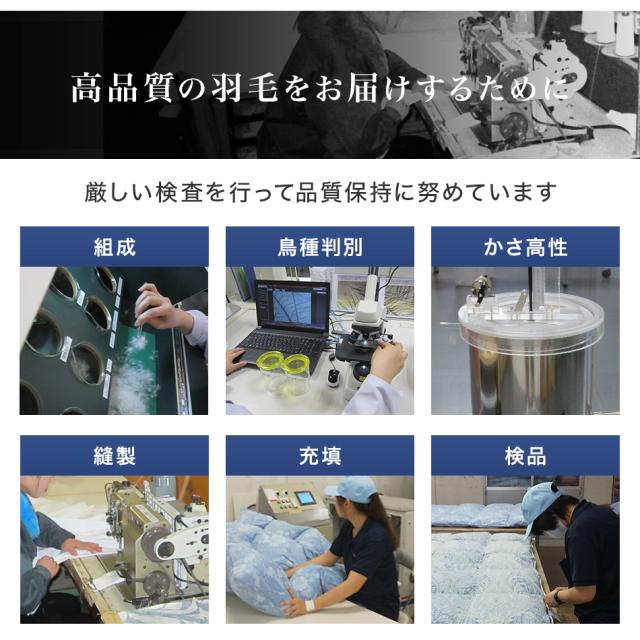 高品質の羽毛をお届けするために

厳しい検査を行って品質保持に努めています

組成

鳥種判別

かさ高性

縫製

充填

検品