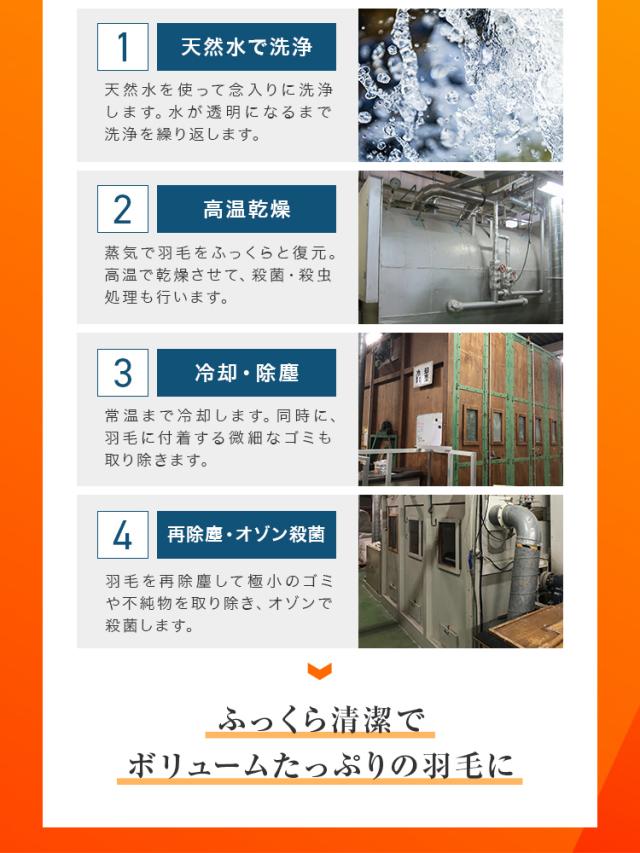 1
天然水で洗浄
天然水を使って念入りに洗浄します。水が透明になるまで洗浄を繰り返します。

2
高温乾燥
蒸気で羽毛をふっくらと復元。高温で乾燥させて、殺菌・殺虫処理も行います。

3
冷却・除塵
常温まで冷却します。同時に、羽毛に付着する微細なゴミも取り除きます。

4
再除塵・オゾン殺菌
羽毛を再除塵して極小のゴミや不純物を取り除き、オゾンで殺菌します。

ふっくら清潔で
ボリュームたっぷりの羽毛に