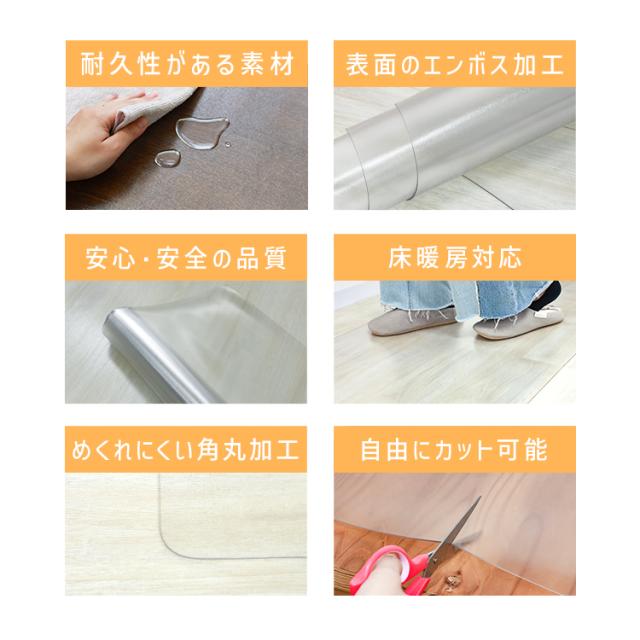 耐久性がある素材

表面のエンボス加工

安心・安全の品質

床暖房対応

めくれにくい角丸加工

自由にカット可能