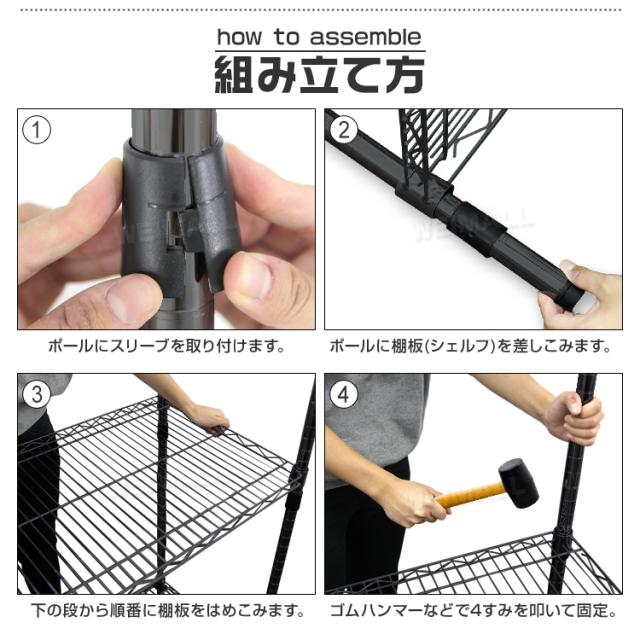 how to assemble
組み立て方

①
ポールにスリーブを取り付けます。

②
ポールに棚板(シェルフ)を差しこみます。

③
下の段から順番に棚板をはめこみます。

④
ゴムハンマーなどで4すみを叩いて固定。