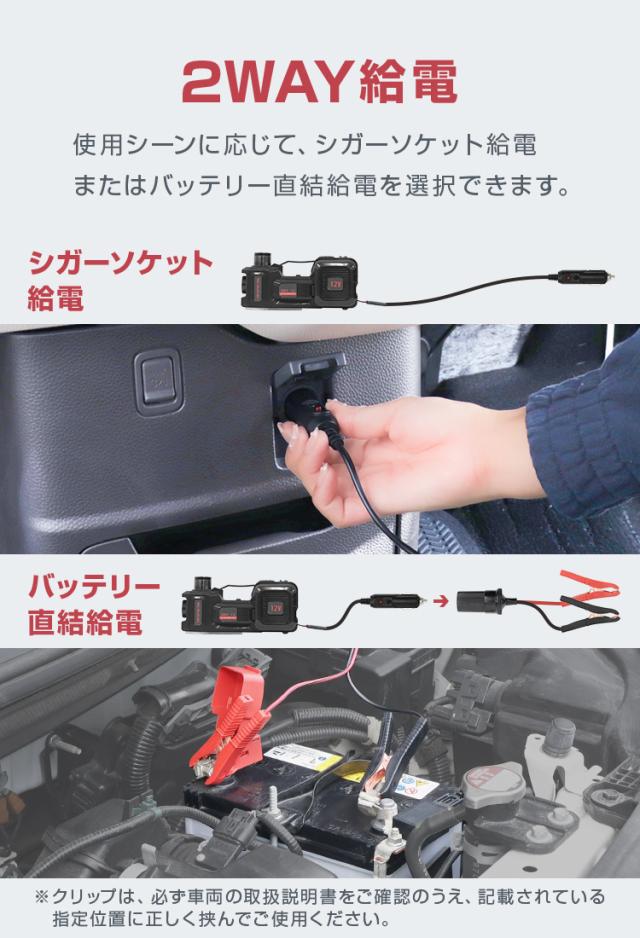 2WAY給電

使用シーンに応じて、シガーソケット給電またはバッテリー直結給電を選択できます。

シガーソケット給電

12V

バッテリー直結給電

12V

※クリップは、必ず車両の取扱説明書をご確認のうえ、記載されている指定位置に正しく挟んでご使用ください。