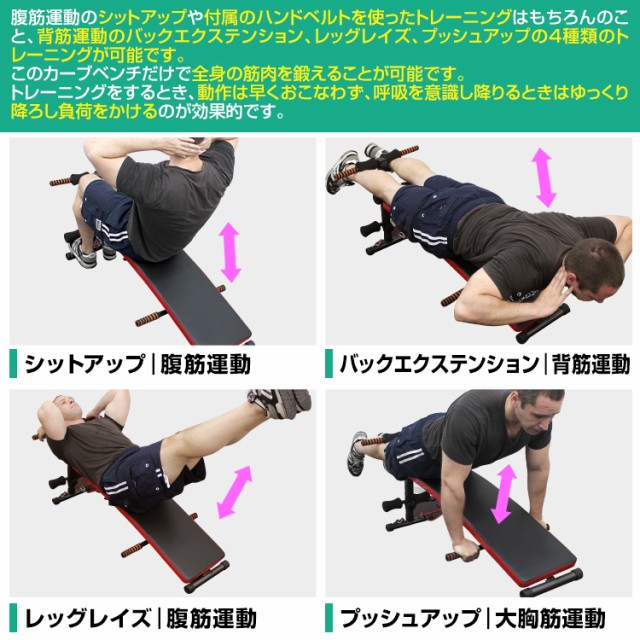 腹筋運動のシットアップや付属のハンドベルトを使ったトレーニングはもちろんのこと、背筋運動のバックエクステンション、レッグレイズ、プッシュアップの4種類のトレーニングが可能です。
このカーブベンチだけで全身の筋肉を鍛えることが可能です。
トレーニングをするとき、動作は早くおこなわず、呼吸を意識し降りるときはゆっくり降ろし負荷をかけるのが効果的です。

シットアップ｜腹筋運動

バックエクステンション｜背筋運動

レッグレイズ｜腹筋運動

プッシュアップ｜大胸筋運動