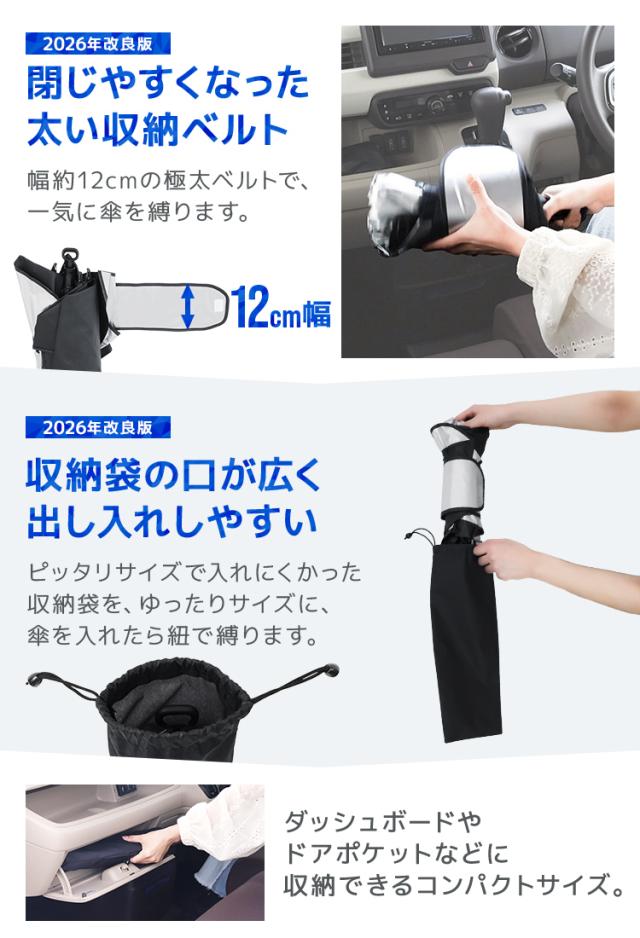 2026年改良版

閉じやすくなった太い収納ベルト

幅約12cmの極太ベルトで、一気に傘を縛ります。

12cm幅

2026年改良版

収納袋の口が広く出し入れしやすい

ピッタリサイズで入れにくかった収納袋を、ゆったりサイズに、傘を入れたら紐で縛ります。

ダッシュボードやドアポケットなどに収納できるコンパクトサイズ。