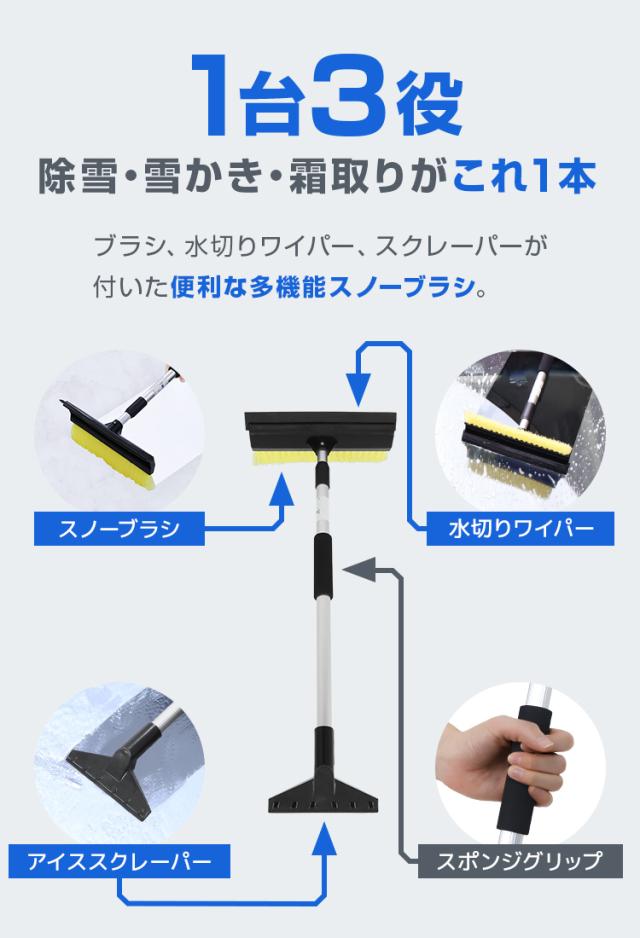 1台3役

除雪・雪かき・霜取りがこれ1本

ブラシ、水切りワイパー、スクレーパーが付いた便利な多機能スノーブラシ。

スノーブラシ

水切りワイパー

アイススクレーパー

スポンジグリップ