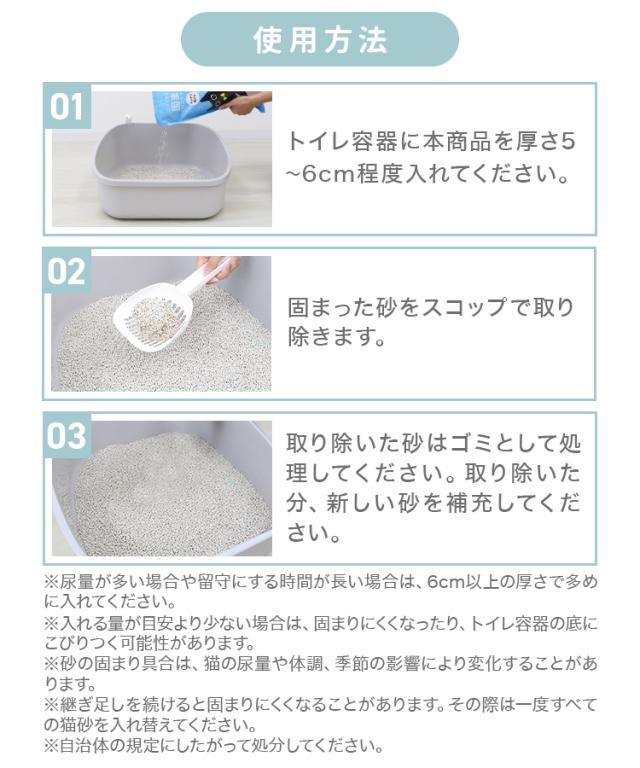 使用方法

01

トイレ容器に本商品を厚さ5~6cm程度入れてください。

02

固まった砂をスコップで取り除きます。

03

取り除いた砂はゴミとして処理してください。取り除いた分、新しい砂を補充してください。

※尿量が多い場合や留守にする時間が長い場合は、6cm以上の厚さで多めに入れてください。
※入れる量が目安より少ない場合は、固まりにくくなったり、トイレ容器の底にこびりつく可能性があります。
※砂の固まり具合は、猫の尿量や体調、季節の影響により変化することがあります。
※継ぎ足しを続けると固まりにくくなることがあります。その際は一度すべての猫砂を入れ替えてください。
※自治体の規定にしたがって処分してください。