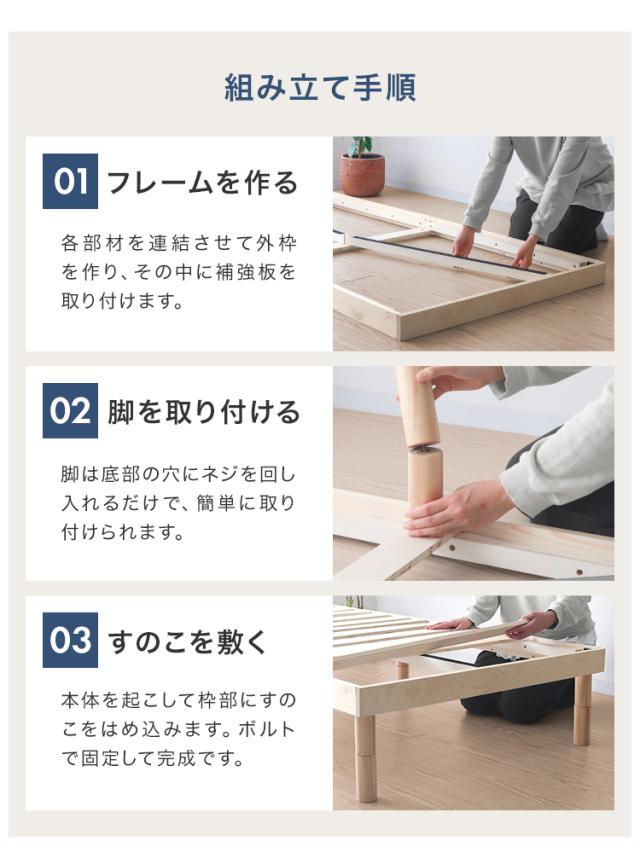 組み立て手順

01 フレームを作る

各部材を連結させて外枠を作り、その中に補強板を取り付けます。

02 脚を取り付ける

脚は底部の穴にネジを回し入れるだけで、簡単に取り付けられます。

03 すのこを敷く

本体を起こして枠部にすのこをはめ込みます。ボルトで固定して完成です。