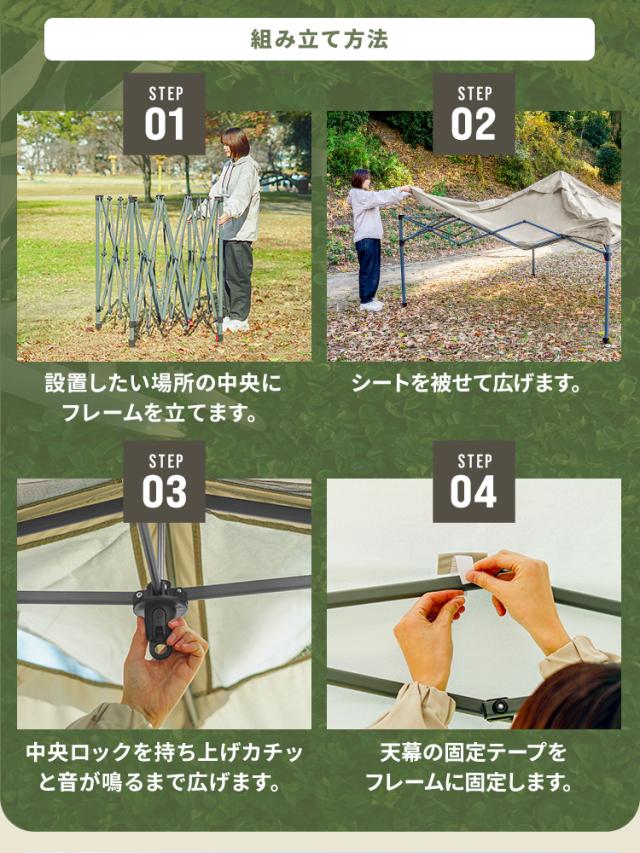 組み立て方法

STEP 01

設置したい場所の中央にフレームを立てます。

STEP 02

シートを被せて広げます。

STEP 03

中央ロックを持ち上げカチッと音が鳴るまで広げます。

STEP 04

天幕の固定テープをフレームに固定します。