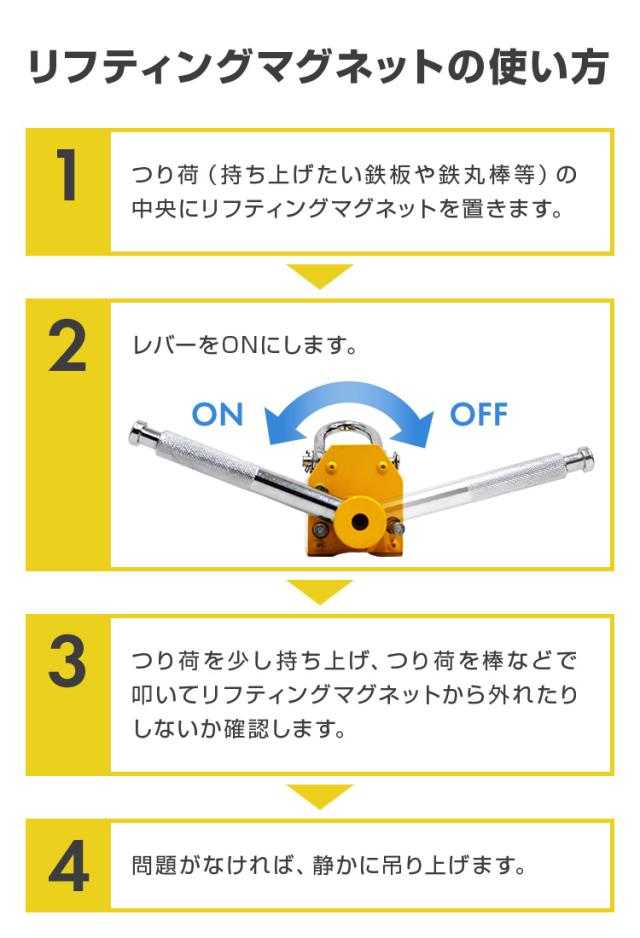 リフティングマグネットの使い方

1

つり荷（持ち上げたい鉄板や鉄丸棒等）の中央にリフティングマグネットを置きます。

2

レバーをONにします。

ON

OFF

3

つり荷を少し持ち上げ、つり荷を棒などで叩いてリフティングマグネットから外れたりしないか確認します。

4

問題がなければ、静かに吊り上げます。