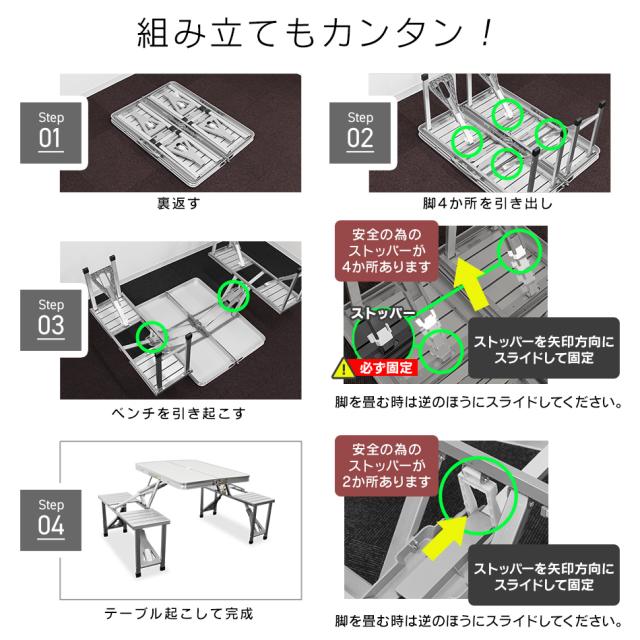 組み立てもカンタン！

Step 01

裏返す

Step 02

脚4か所を引き出し

Step 03

ベンチを引き起こす

安全の為のストッパーが4か所あります

ストッパー

必ず固定

ストッパーを矢印方向にスライドして固定

脚を畳む時は逆のほうにスライドしてください。

Step 04

テーブル起こして完成

安全の為のストッパーが2か所あります

ストッパーを矢印方向にスライドして固定

脚を畳む時は逆のほうにスライドしてください。