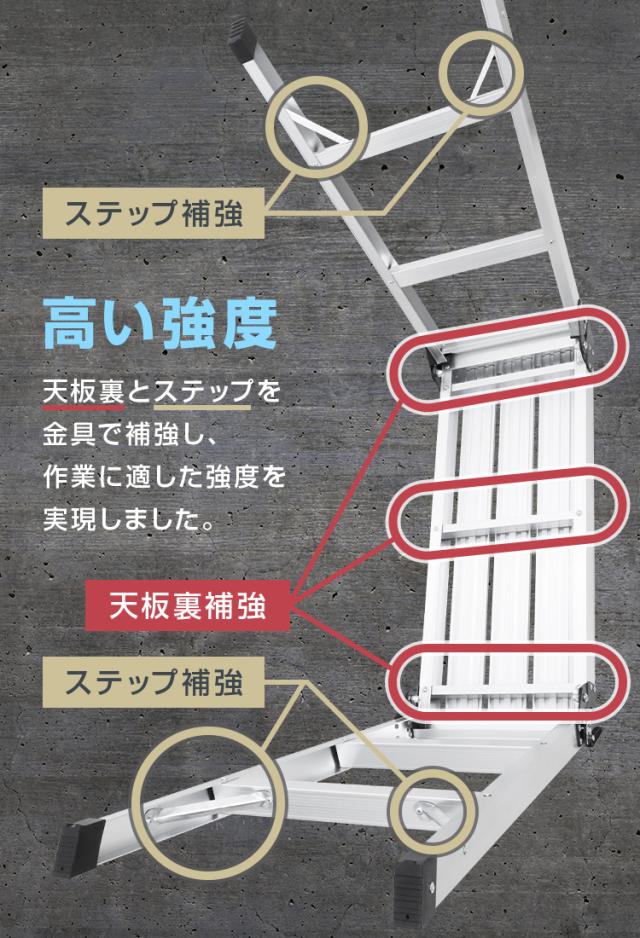 ステップ補強

高い強度

天板裏とステップを金具で補強し、作業に適した強度を実現しました。

天板裏補強

ステップ補強