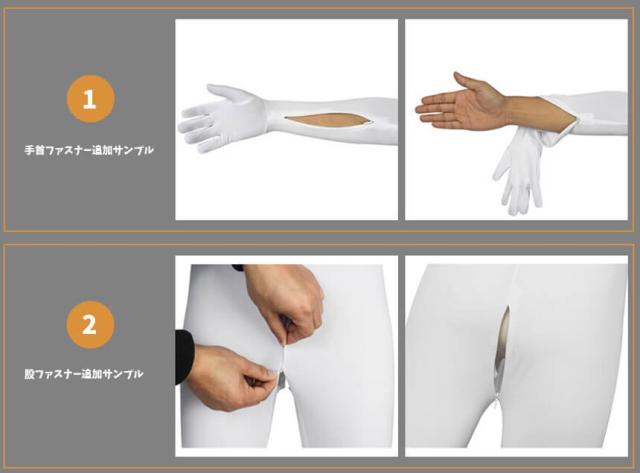 1

手首ファスナー追加サンプル

2

股ファスナー追加サンプル