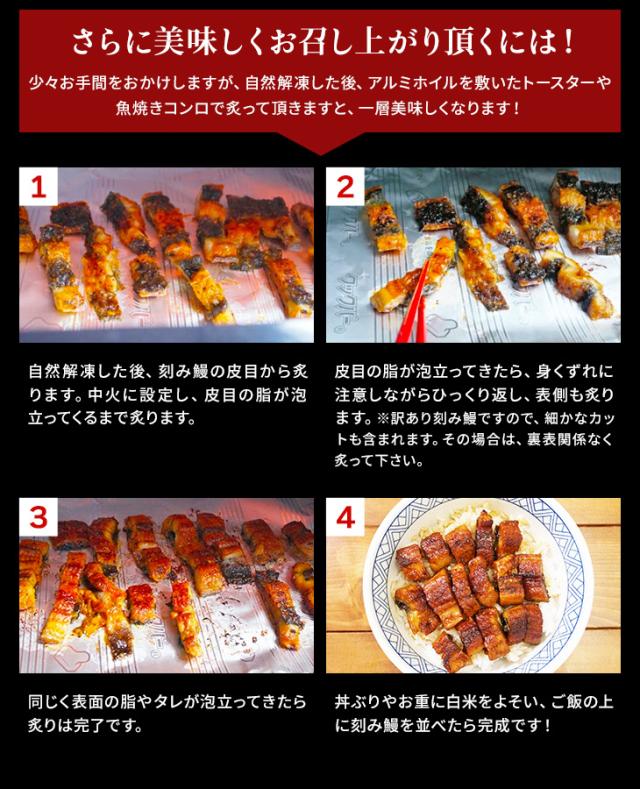 さらに美味しくお召し上がり頂くには！

少々お手間をおかけしますが、自然解凍した後、アルミホイルを敷いたトースターや魚焼きコンロで炙って頂きますと、一層美味しくなります！

1

自然解凍した後、刻み鰻の皮目から炙ります。中火に設定し、皮目の脂が泡立ってくるまで炙ります。

2

皮目の脂が泡立ってきたら、身くずれに注意しながらひっくり返し、表側も炙ります。※訳あり刻み鰻ですので、細かなカットも含まれます。その場合は、裏表関係なく炙って下さい。

3

同じく表面の脂やタレが泡立ってきたら炙りは完了です。

4

丼ぶりやお重に白米をよそい、ご飯の上に刻み鰻を並べたら完成です！