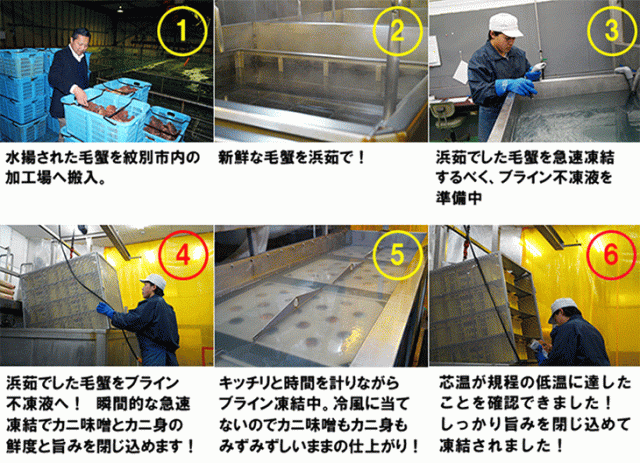 1

水揚された毛蟹を紋別市内の加工場へ搬入。

2

新鮮な毛蟹を浜茹で！

3

浜茹でした毛蟹を急速凍結するべく、ブライン不凍液を準備中

4

浜茹でした毛蟹をブライン不凍液へ！　瞬間的な急速凍結でカニ味噌とカニ身の鮮度と旨みを閉じ込めます！

5

キッチリと時間を計りながらブライン凍結中。冷風に当てないのでカニ味噌もカニ身もみずみずしいままの仕上がり！

6

芯温が規程の低温に達したことを確認できました！しっかり旨みを閉じ込めて凍結されました！