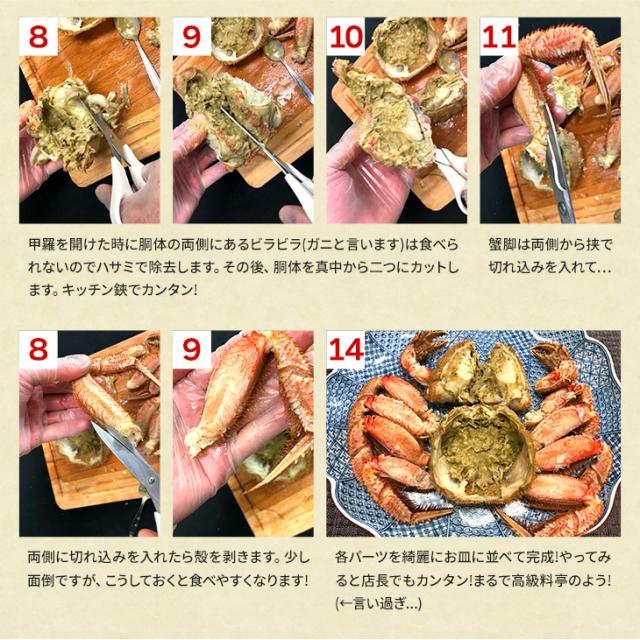 8

9

10

11

甲羅を開けた時に胴体の両側にあるビラビラ(ガニと言います)は食べられないのでハサミで除去します。その後、胴体を真中から二つにカットします。キッチン鋏でカンタン!

蟹脚は両側から挟で切れ込みを入れて…

8

9

14

両側に切れ込みを入れたら殻を剥きます。少し面倒ですが、こうしておくと食べやすくなります!

各パーツを綺麗にお皿に並べて完成!やってみると店長でもカンタン!まるで高級料亭のよう!(←言い過ぎ…)