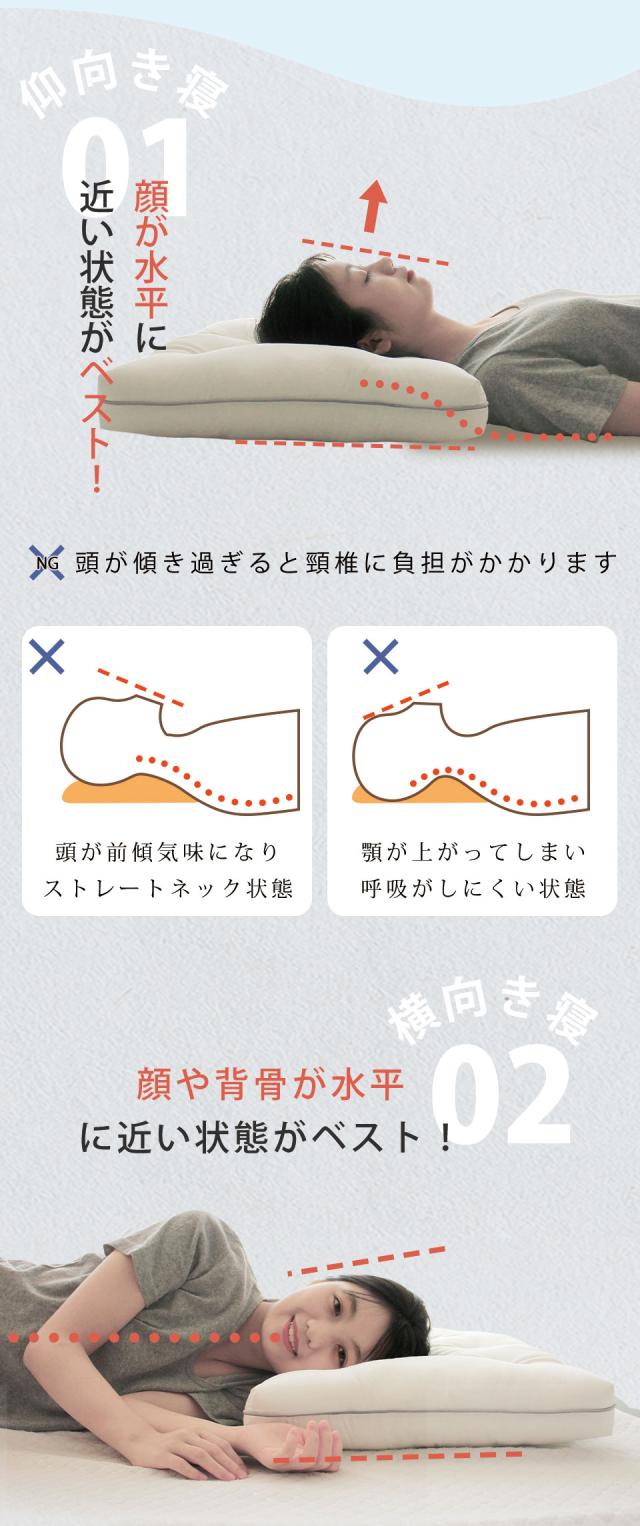 仰向き寝

01

顔が水平に近い状態がベスト！

NG 頭が傾き過ぎると頸椎に負担がかかります

頭が前傾気味になりストレートネック状態

顎が上がってしまい呼吸がしにくい状態

横向き寝

02

顔や背骨が水平に近い状態がベスト！