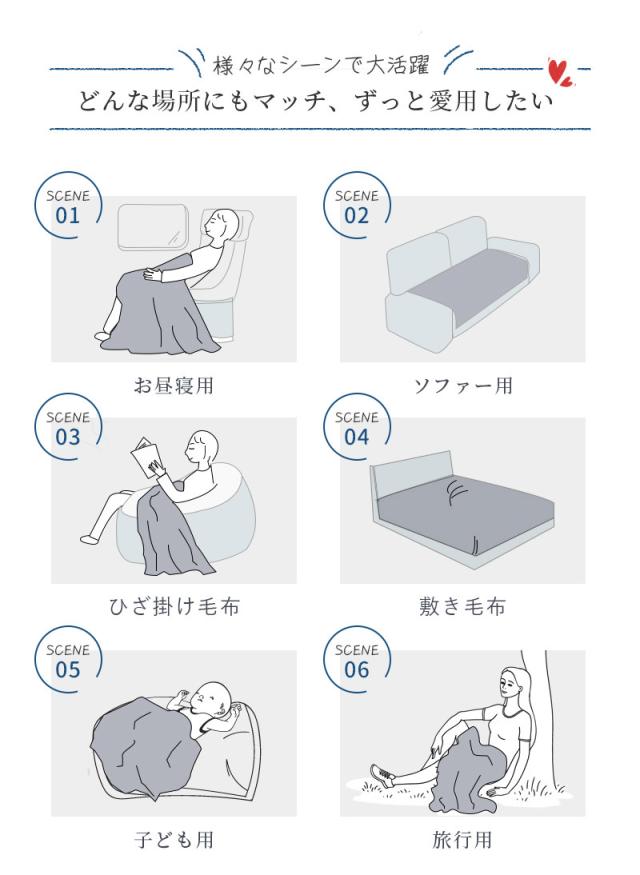 様々なシーンで大活躍

どんな場所にもマッチ、ずっと愛用したい

SCENE 01

お昼寝用

SCENE 02

ソファー用

SCENE 03

ひざ掛け毛布

SCENE 04

敷き毛布

SCENE 05

子ども用

SCENE 06

旅行用