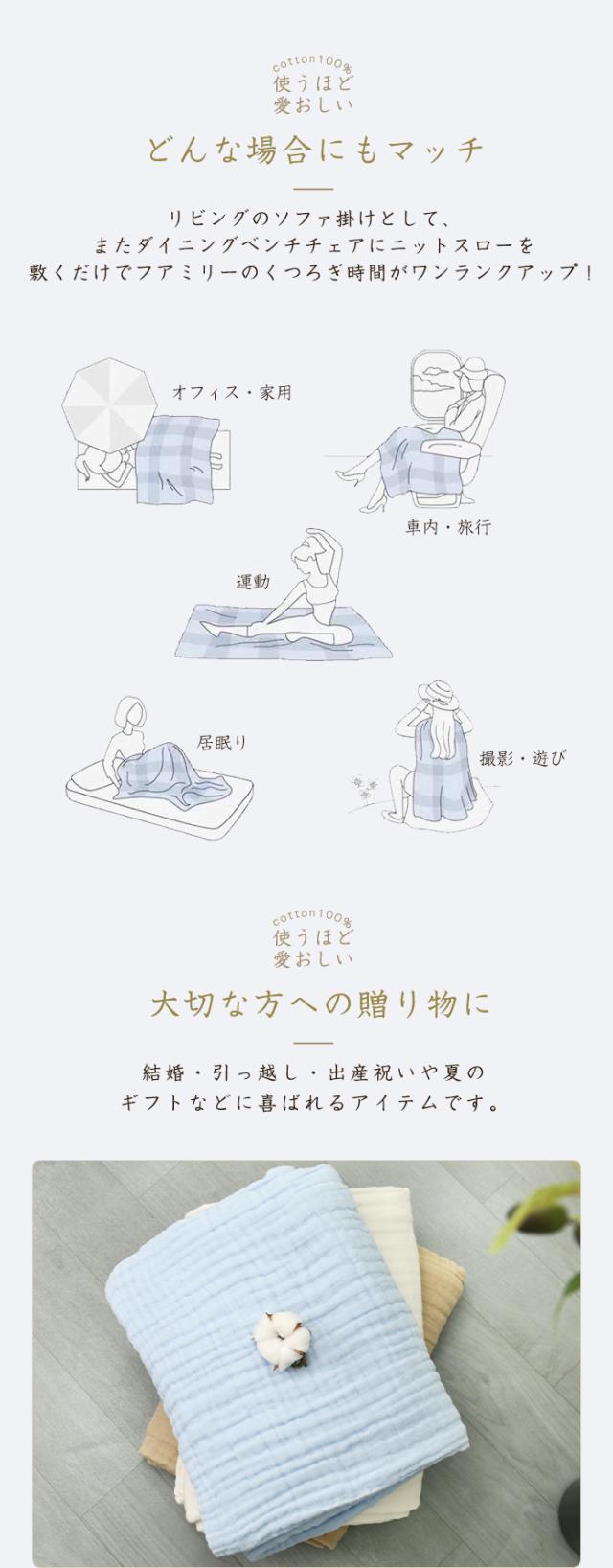 cotton100%
使うほど
愛おしい

どんな場合にもマッチ

リビングのソファ掛けとして、
またダイニングベンチチェアにニットスローを
敷くだけでファミリーのくつろぎ時間がワンランクアップ！

オフィス・家用

車内・旅行

運動

居眠り

撮影・遊び

cotton100%
使うほど
愛おしい

大切な方への贈り物に

結婚・引っ越し・出産祝いや夏の
ギフトなどに喜ばれるアイテムです。